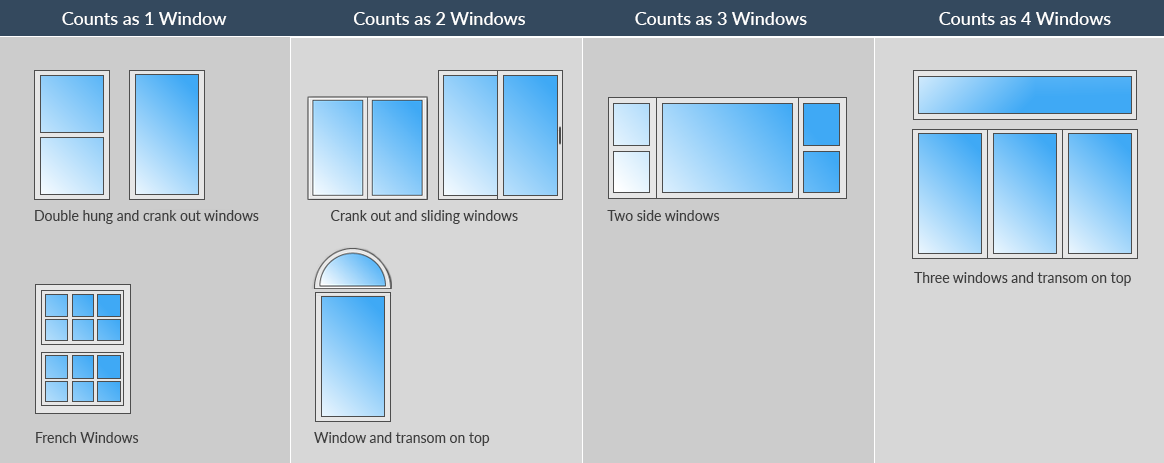 Counts as 1 Window

Double hung and crank out windows

French Windows

Counts as 2 Windows

Crank out and sliding windows

Window and transom on top

Counts as 3 Windows

Two side windows

Counts as 4 Windows

Three windows and transom on top